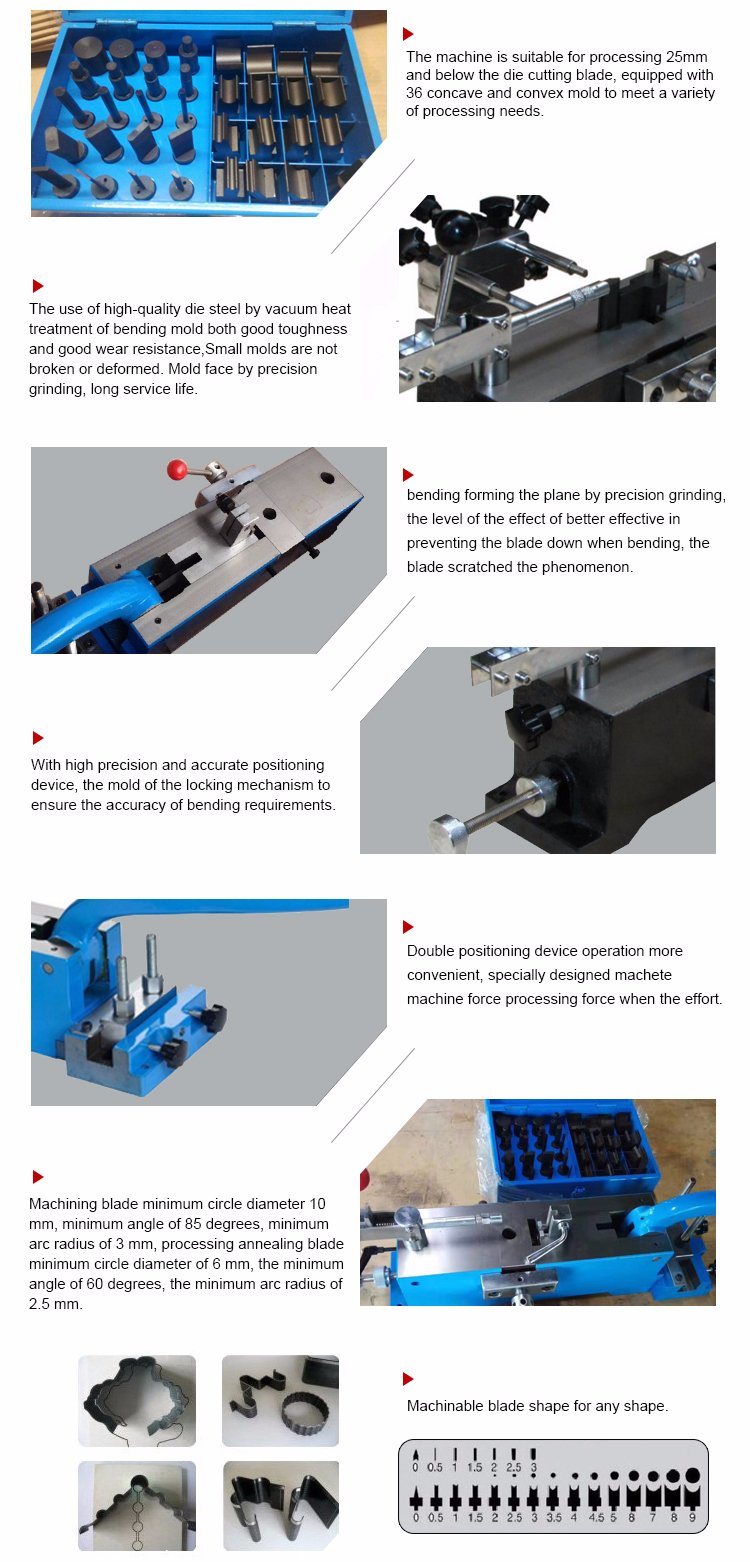 The machine is suitable for processing 25mm and below the die cutting blade, equipped with 36 concave and convex mold to meet a variety of processing needs.

The use of high-quality die steel by vacuum heat treatment of bending mold both good toughness and good wear resistance,Small molds are not broken or deformed. Mold face by precision grinding, long service life.

bending forming the plane by precision grinding, the level of the effect of better effective in preventing the blade down when bending, the blade scratched the phenomenon.

With high precision and accurate positioning device, the mold of the locking mechanism to ensure the accuracy of bending requirements.

Double positioning device operation more convenient, specially designed machete machine force processing force when the effort.

Machining blade minimum circle diameter 10 mm, minimum angle of 85 degrees, minimum arc radius of 3 mm, processing annealing blade minimum circle diameter of 6 mm, the minimum angle of 60 degrees, the minimum arc radius of 2.5 mm.

Machinable blade shape for any shape.

0 0.5 1 1.5 2 2.5 3

0 0.5 1 1.5 2 2.5 3 3.5 4 4.5 5 6 7 8 9